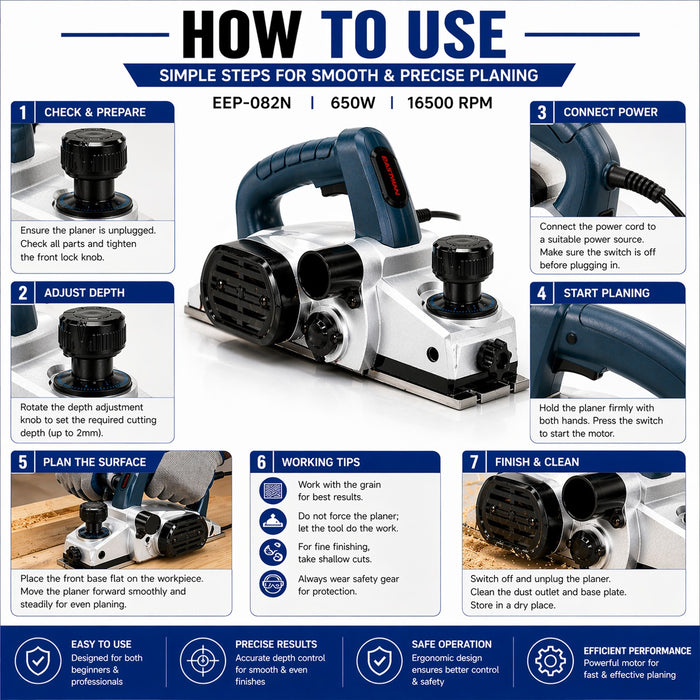 HOW TO USE

SIMPLE STEPS FOR SMOOTH & PRECISE PLANING

EEP-082N | 650W | 16500 RPM

1 CHECK & PREPARE

Ensure the planer is unplugged. Check all parts and tighten the front lock knob.

2 ADJUST DEPTH

Rotate the depth adjustment knob to set the required cutting depth (up to 2mm).

EASTMAN

3 CONNECT POWER

Connect the power cord to a suitable power source. Make sure the switch is off before plugging in.

4 START PLANING

Hold the planer firmly with both hands. Press the switch to start the motor.

5 PLAN THE SURFACE

Place the front base flat on the workpiece. Move the planer forward smoothly and steadily for even planing.

6 WORKING TIPS

Work with the grain for best results.

Do not force the planer; let the tool do the work.

For fine finishing, take shallow cuts.

Always wear safety gear for protection.

7 FINISH & CLEAN

Switch off and unplug the planer. Clean the dust outlet and base plate. Store in a dry place.

EASY TO USE
Designed for both beginners & professionals

PRECISE RESULTS
Accurate depth control for smooth & even finishes

SAFE OPERATION
Ergonomic design ensures better control & safety

EFFICIENT PERFORMANCE
Powerful motor for fast & effective planing