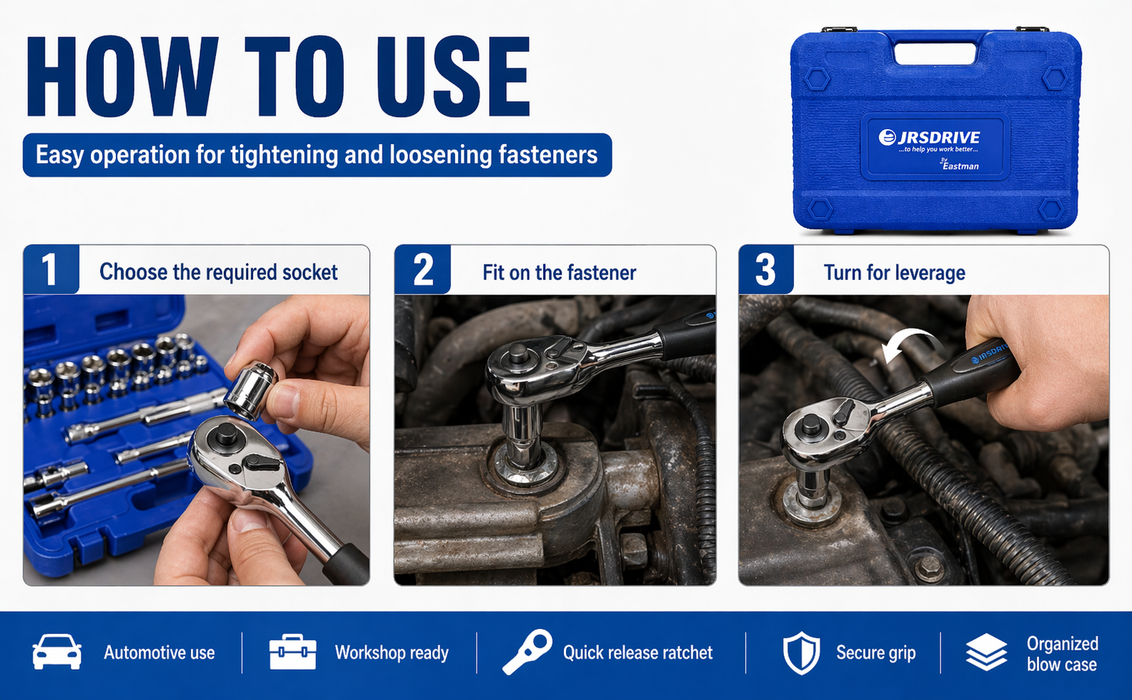 HOW TO USE

Easy operation for tightening and loosening fasteners

JRSDRIVE
...to help you work better...
By Eastman

1 Choose the required socket

2 Fit on the fastener

3 Turn for leverage

JRSDRIVE

Automotive use

Workshop ready

Quick release ratchet

Secure grip

Organized blow case